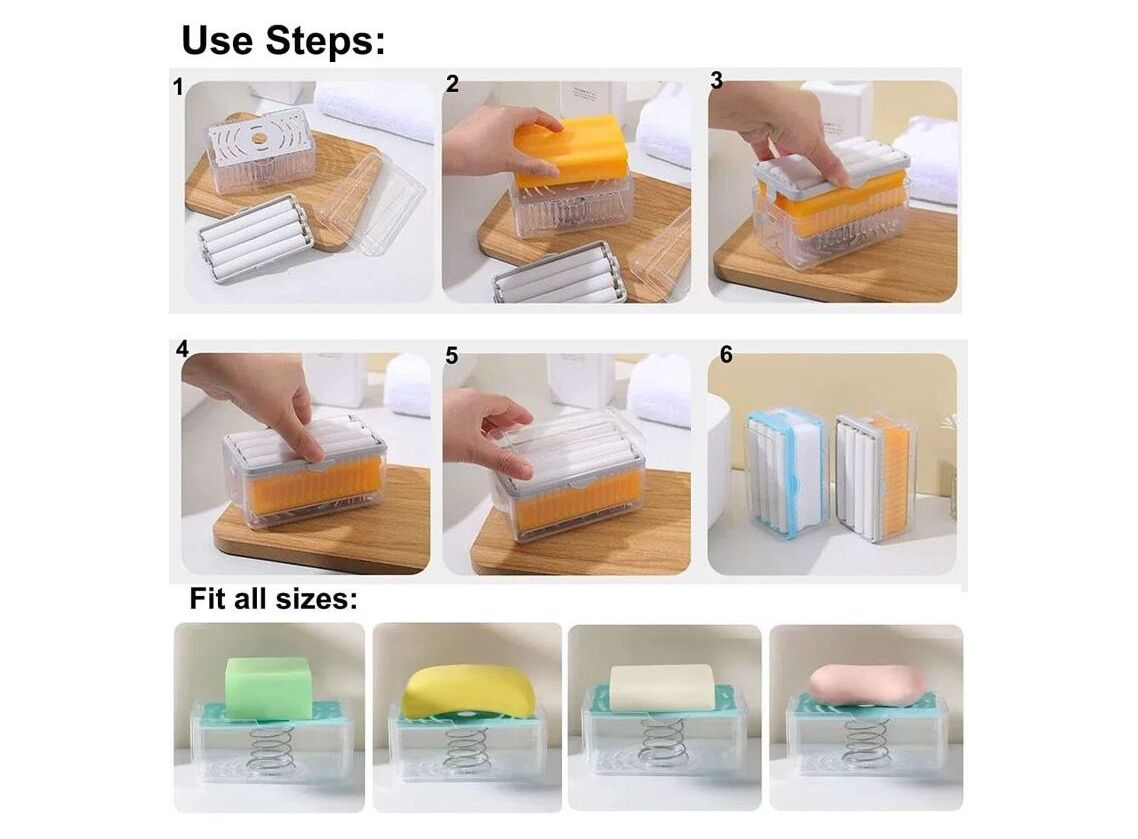 Use Steps:

1

2

3

4

5

6

Fit all sizes: