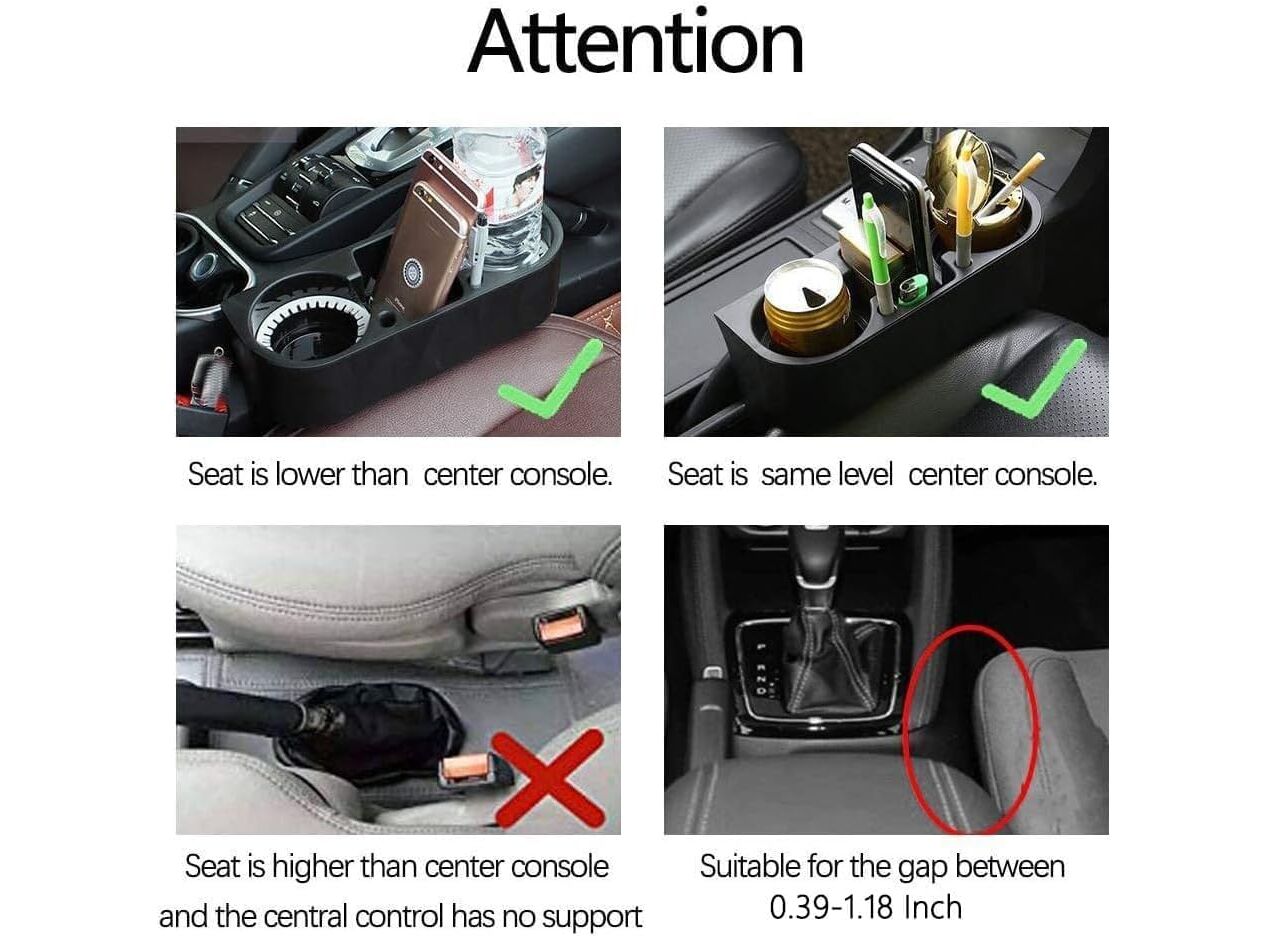 Attention

Seat is lower than center console.

Seat is same level center console.

Seat is higher than center console and the central control has no support

Suitable for the gap between 0.39-1.18 Inch