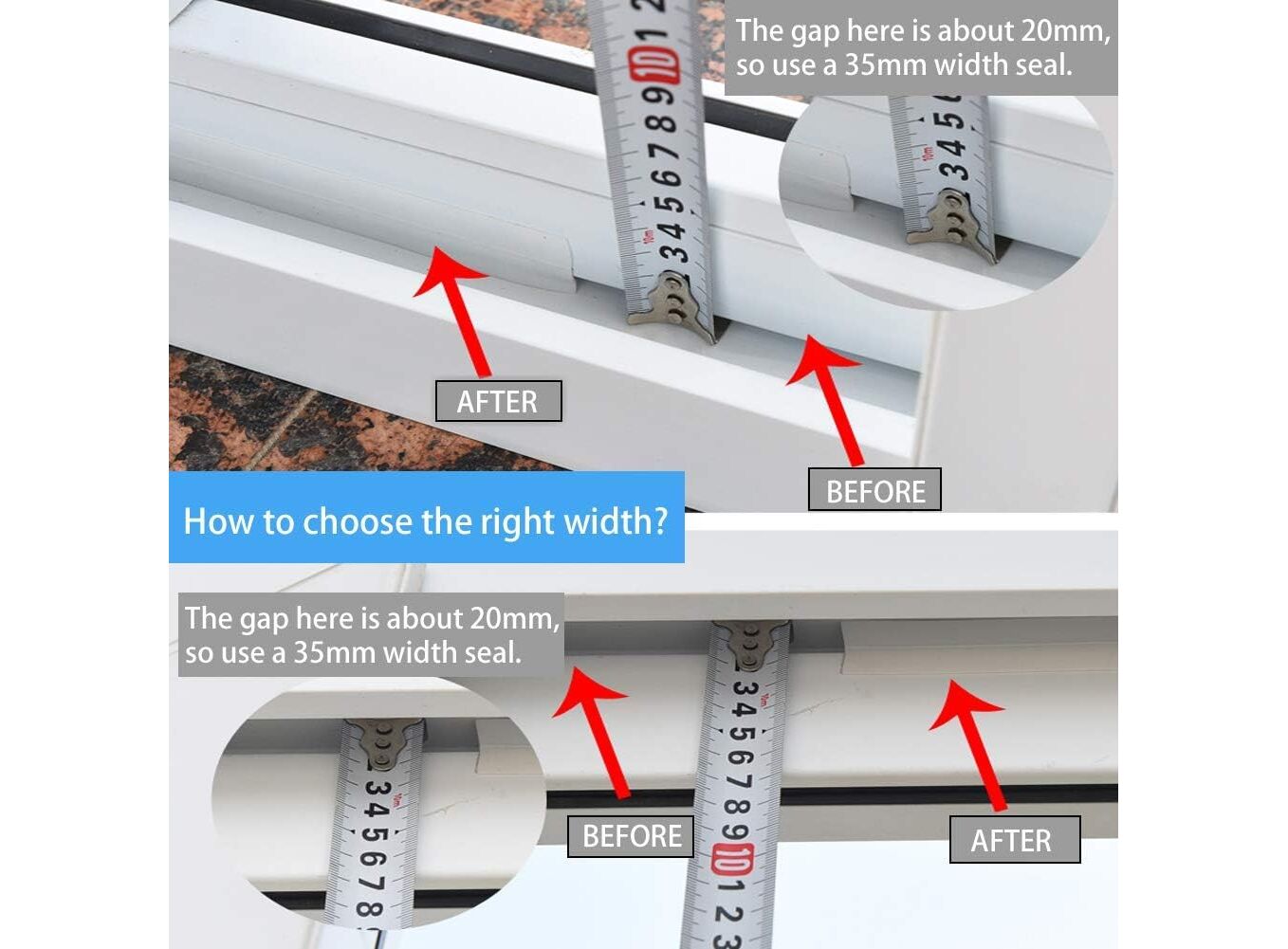 The gap here is about 20mm, so use a 35mm width seal.

AFTER

BEFORE

How to choose the right width?

The gap here is about 20mm, so use a 35mm width seal.

BEFORE

AFTER