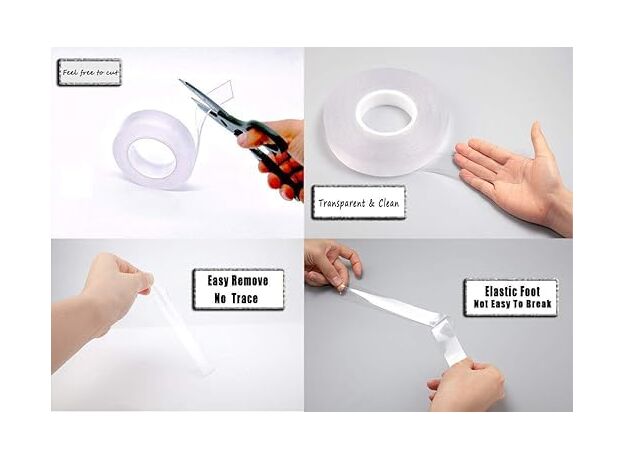 Feel free to cut

Transparent & Clean

Easy Remove
No Trace

Elastic Foot
Not Easy To Break