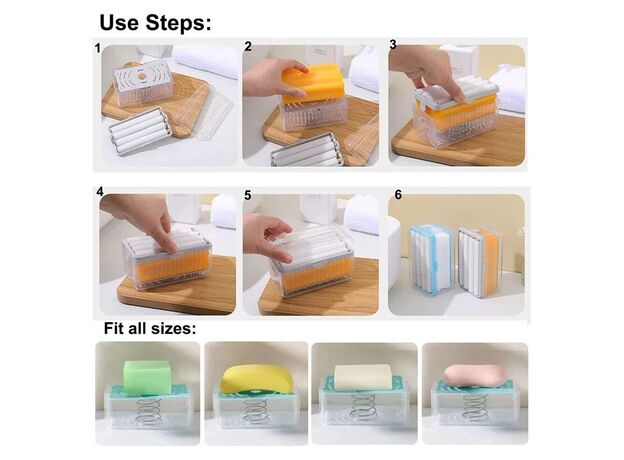 Use Steps:

1

2

3

4

5

6

Fit all sizes: