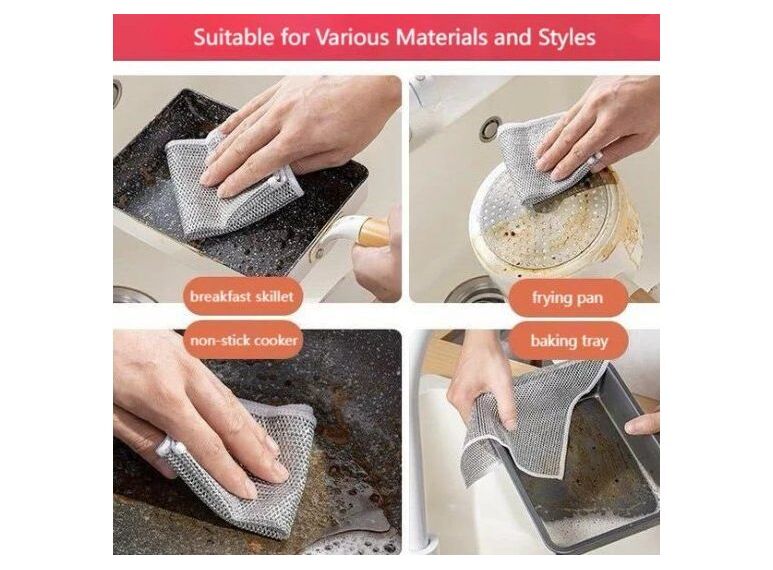 Suitable for Various Materials and Styles

breakfast skillet

frying pan

non-stick cooker

baking tray